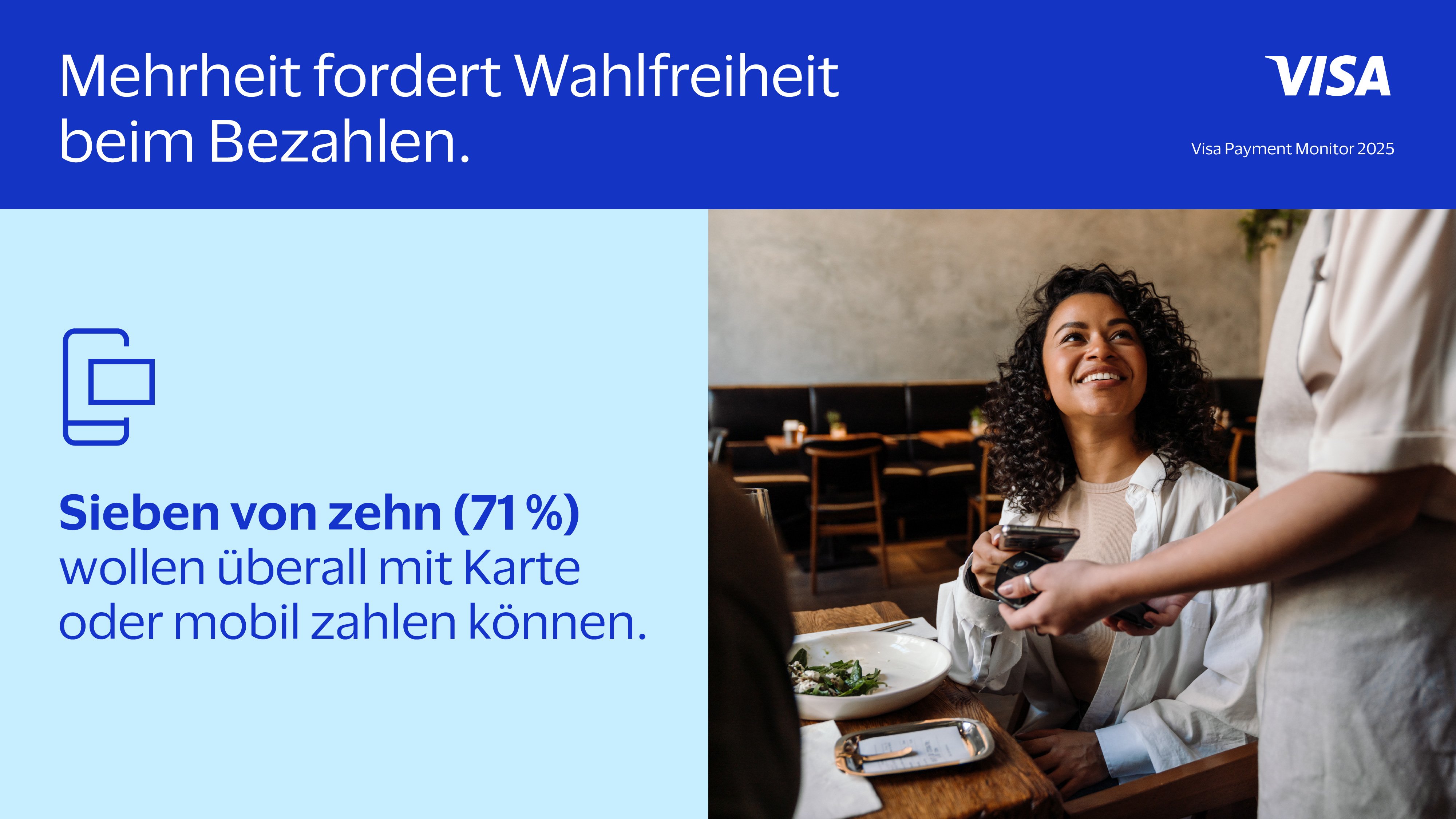 Mehrheit fordert Wahlfreiheit beim Bezahlen.

VISA

Visa Payment Monitor 2025

Sieben von zehn (71 %) wollen überall mit Karte oder mobil zahlen können.